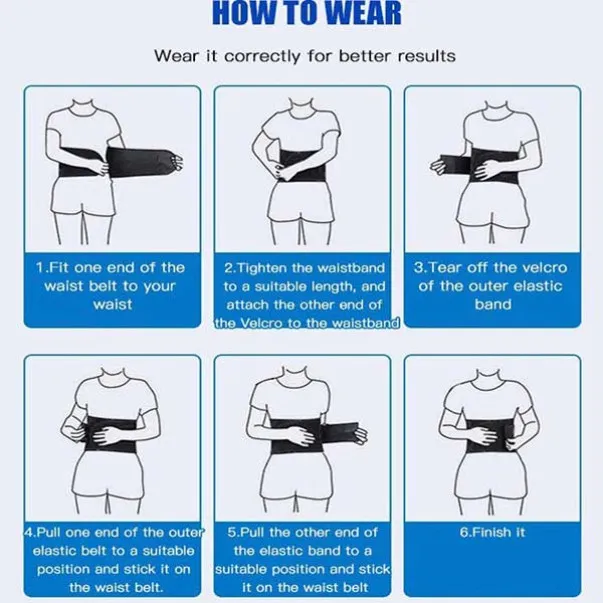 HOW TO WEAR

Wear it correctly for better results

1.Fit one end of the waist belt to your waist

2.Tighten the waistband to a suitable length, and attach the other end of the Velcro to the waistband

3.Tear off the velcro of the outer elastic band

4.Pull one end of the outer elastic belt to a suitable position and stick it on the waist belt.

5.Pull the other end of the elastic band to a suitable position and stick it on the waist belt

6.Finish it